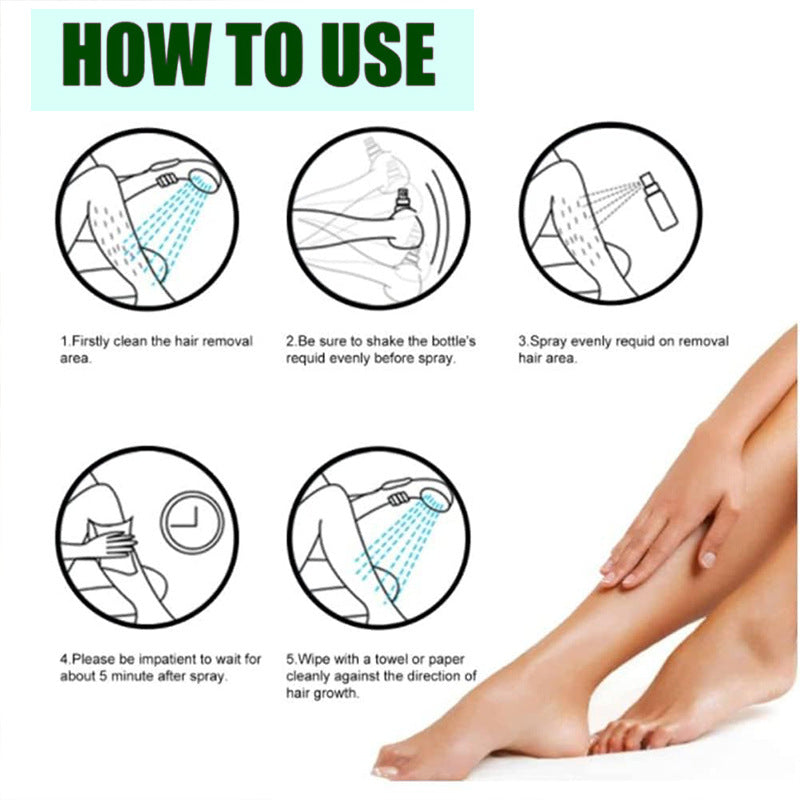 HOW TO USE

1.Firstly clean the hair removal area.

2.Be sure to shake the bottle's requid evenly before spray.

3.Spray evenly requid on removal hair area.

4.Please be impatient to wait for about 5 minute after spray.

5.Wipe with a towel or paper cleanly against the direction of hair growth.