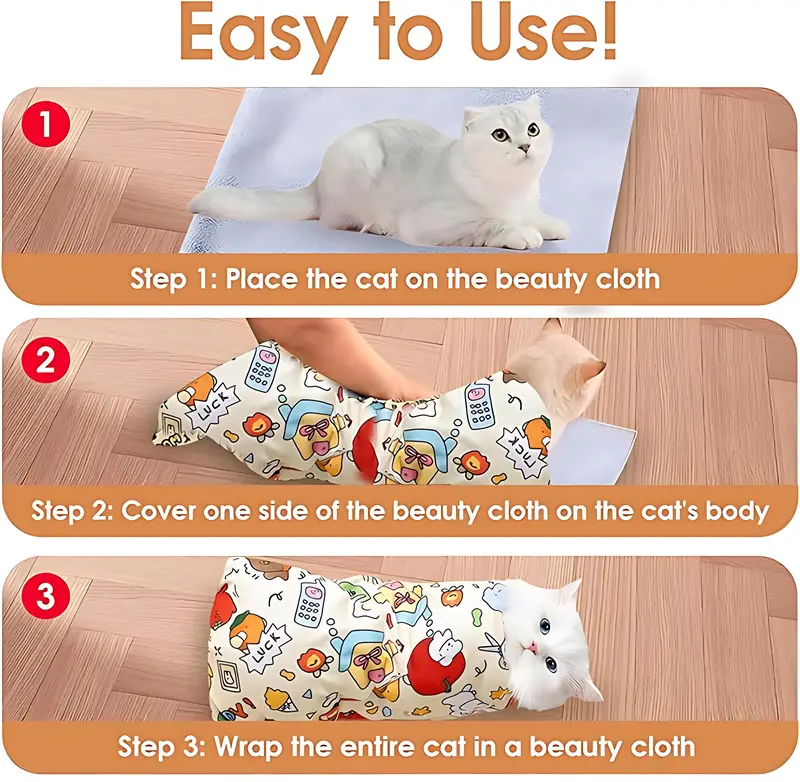 Easy to Use!

1

Step 1: Place the cat on the beauty cloth

2

LUCK

LUCK

Step 2: Cover one side of the beauty cloth on the cat's body

3

LUCK

Step 3: Wrap the entire cat in a beauty cloth