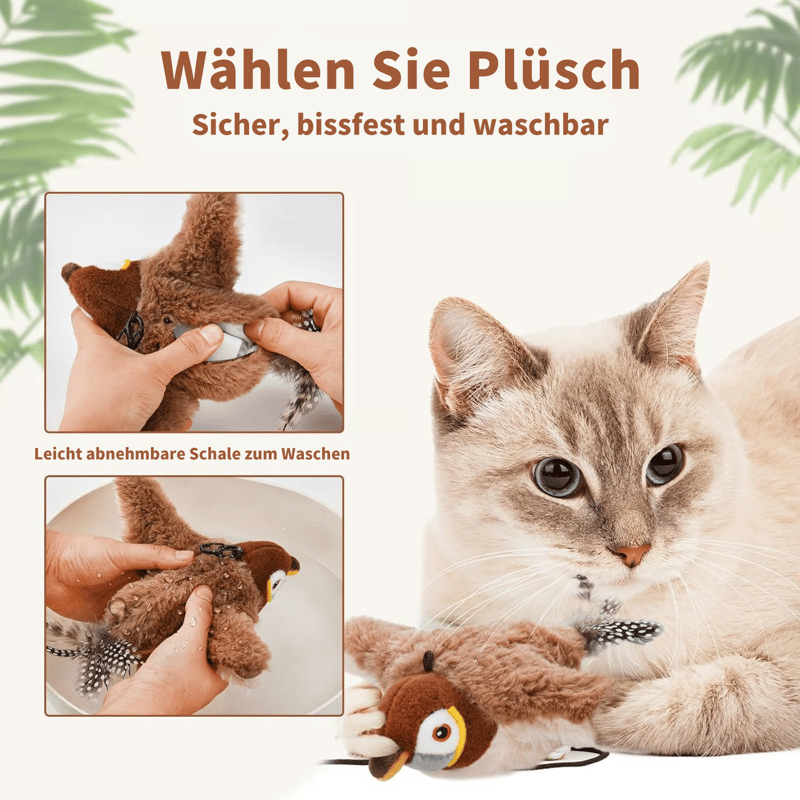 Wählen Sie Plüsch
Sicher, bissfest und waschbar

Leicht abnehmbare Schale zum Waschen